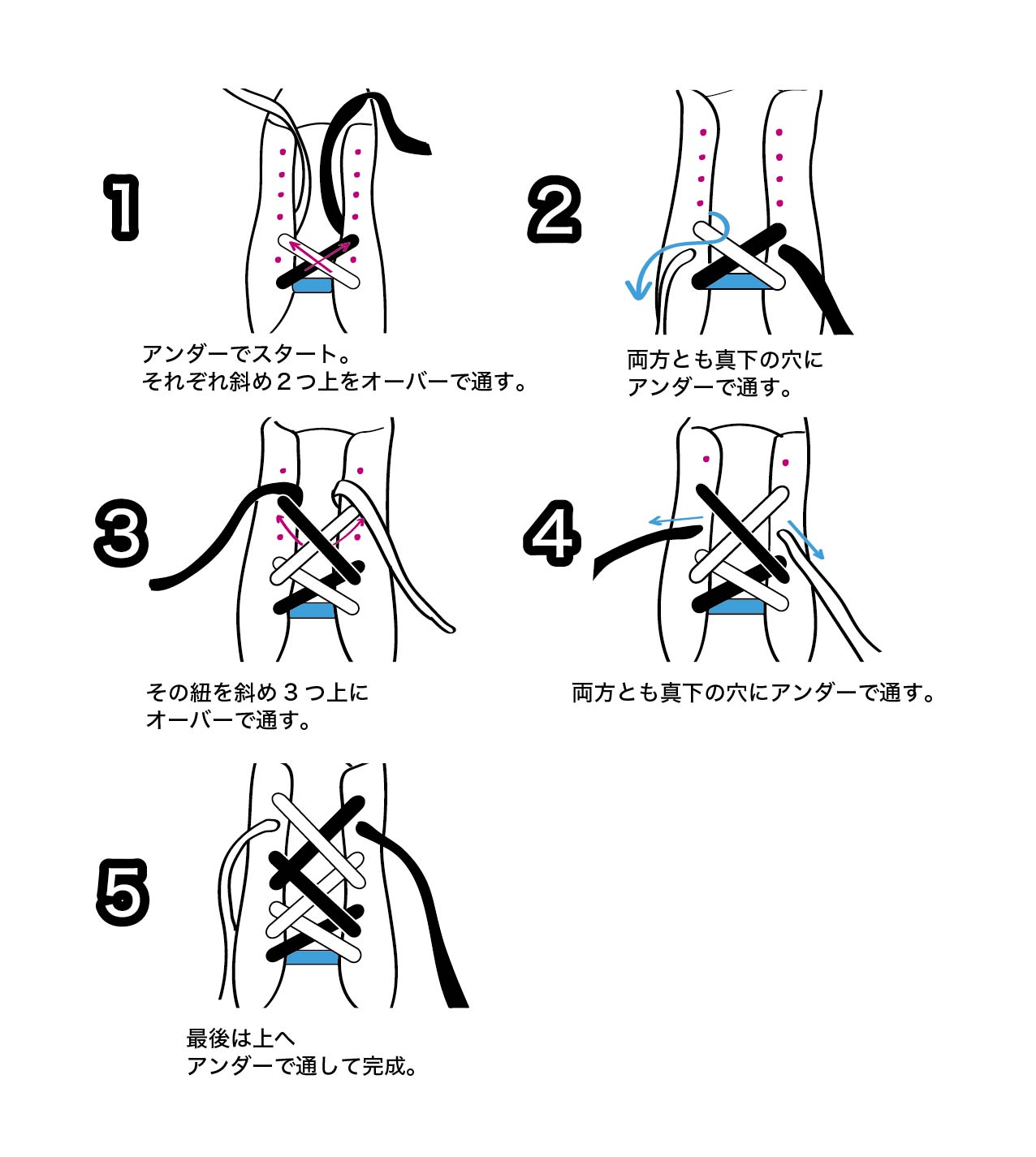 1

アンダーでスタート。
それぞれ斜め２つ上をオーバーで通す。

2

両方とも真下の穴に
アンダーで通す。

3

その紐を斜め３つ上に
オーバーで通す。

4

両方とも真下の穴にアンダーで通す。

5

最後は上へ
アンダーで通して完成。