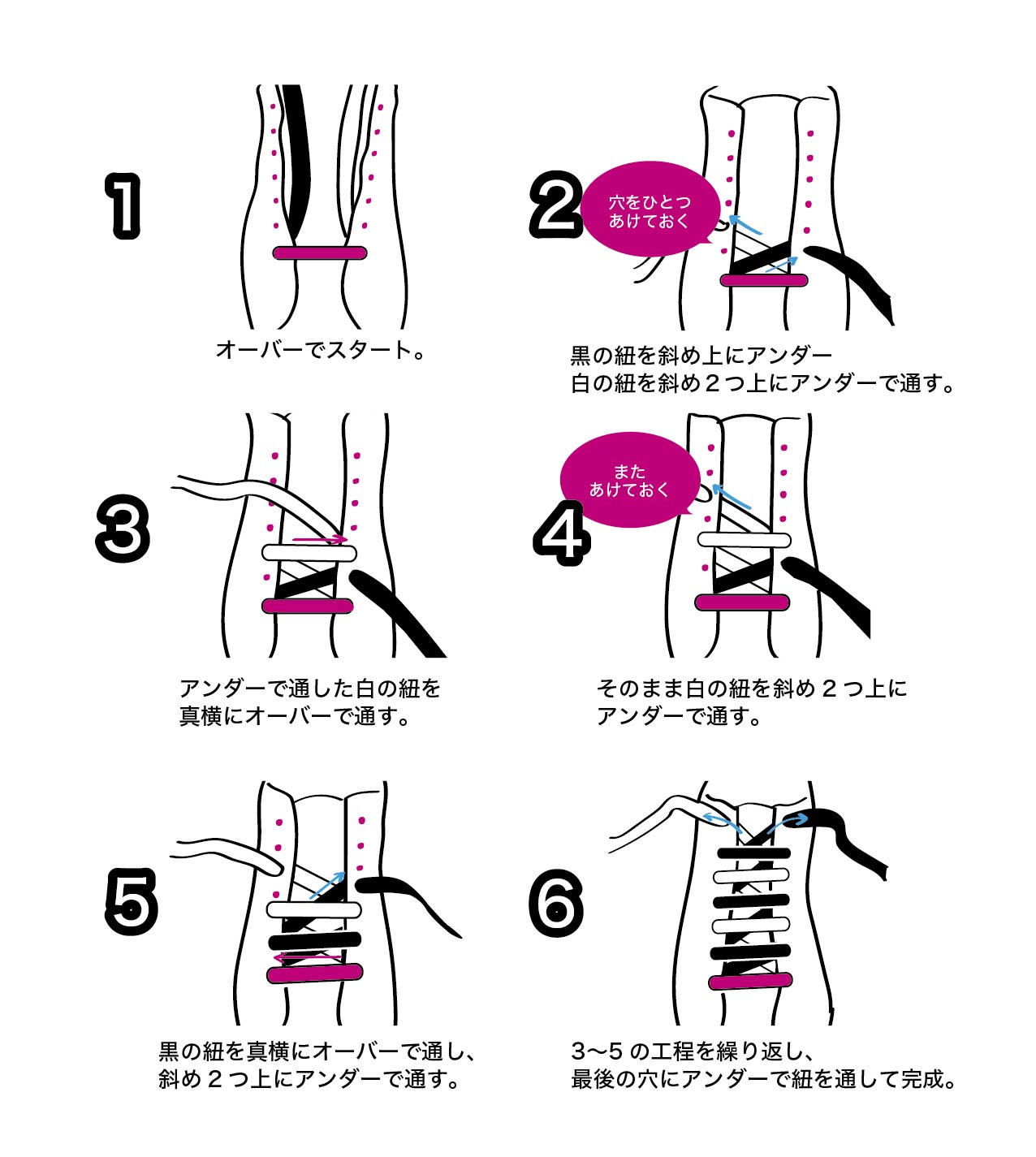 1

オーバーでスタート。

2

穴をひとつ
あけておく

黒の紐を斜め上にアンダー
白の紐を斜め２つ上にアンダーで通す。

3

アンダーで通した白の紐を
真横にオーバーで通す。

4

また
あけておく

そのまま白の紐を斜め２つ上に
アンダーで通す。

5

黒の紐を真横にオーバーで通し、
斜め２つ上にアンダーで通す。

6

3〜5 の工程を繰り返し、
最後の穴にアンダーで紐を通して完成。